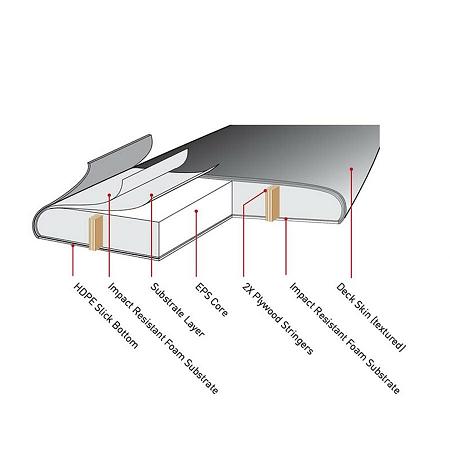 HDPE Slick Bottom
Impact Resistant Foam Substrate
Substrate Layer
EPS Core
2X Plywood Stringers
Impact Resistant Foam Substrate
Deck Skin (textured)