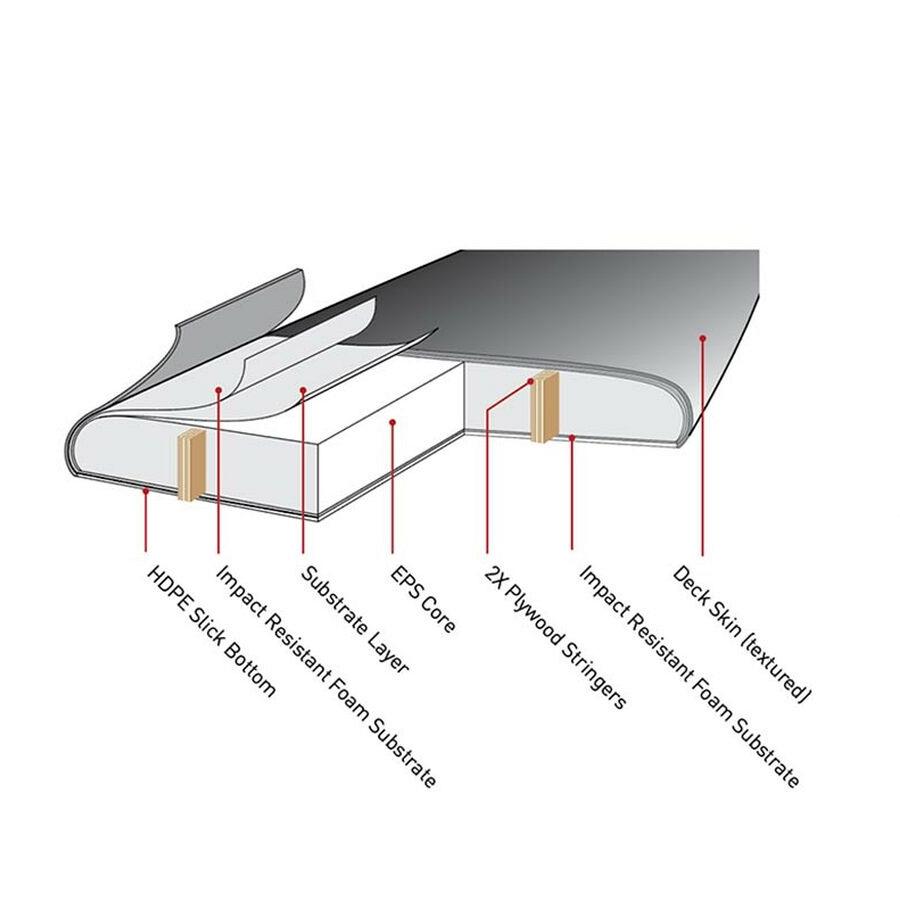 HDPE Slick Bottom

Impact Resistant Foam Substrate

Substrate Layer

EPS Core

2X Plywood Stringers

Impact Resistant Foam Substrate

Deck Skin (textured)